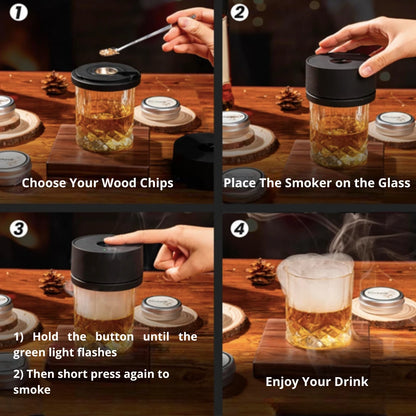 1

Choose Your Wood Chips

2

Place The Smoker on the Glass

3

1) Hold the button until the green light flashes

2) Then short press again to smoke

4

Enjoy Your Drink