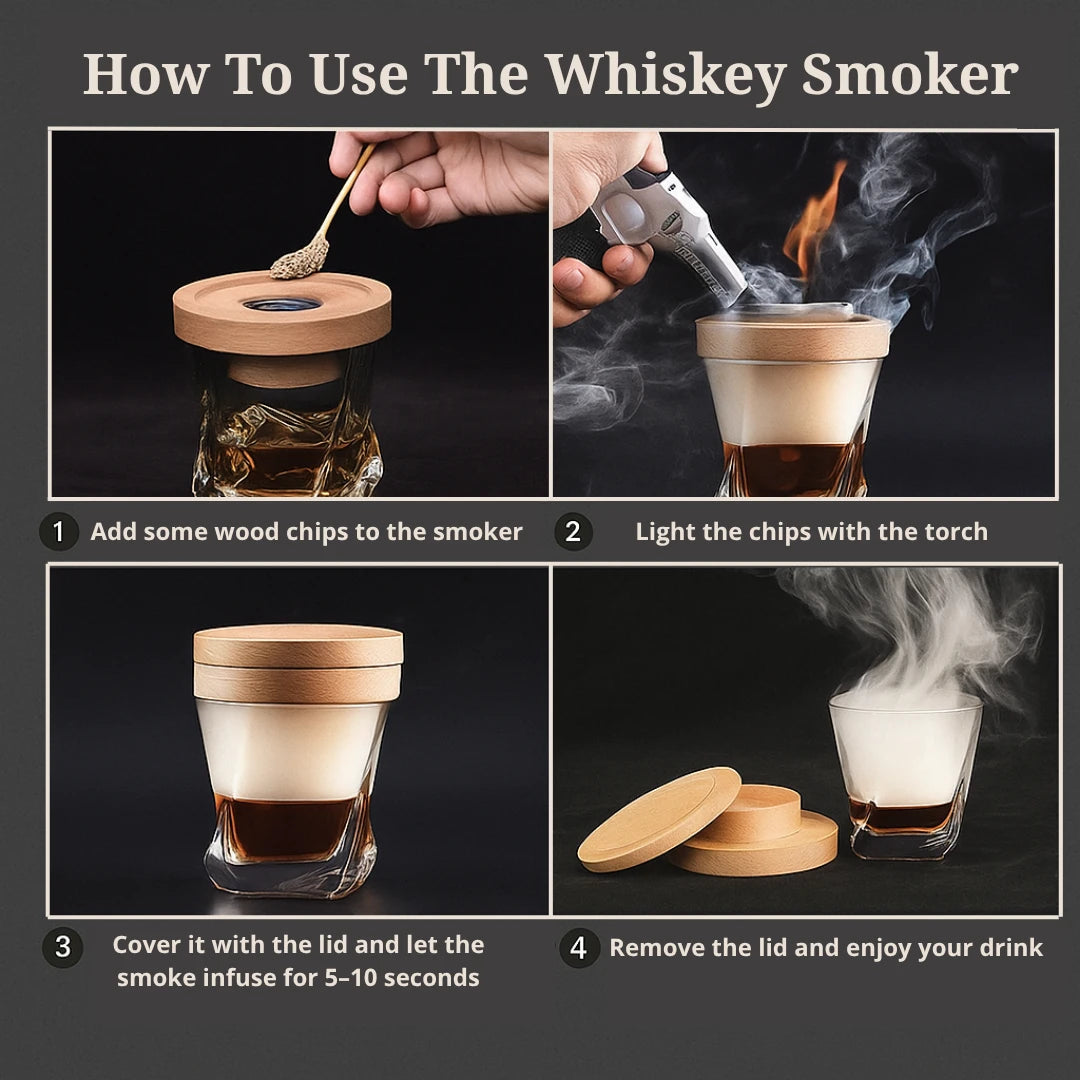 How To Use The Whiskey Smoker

1 Add some wood chips to the smoker

2 Light the chips with the torch

3 Cover it with the lid and let the smoke infuse for 5–10 seconds

4 Remove the lid and enjoy your drink