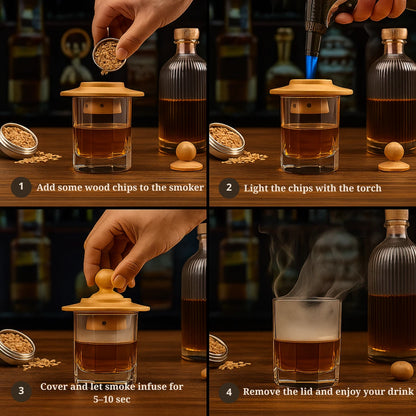 1 Add some wood chips to the smoker

2 Light the chips with the torch

3 Cover and let smoke infuse for 5–10 sec

4 Remove the lid and enjoy your drink