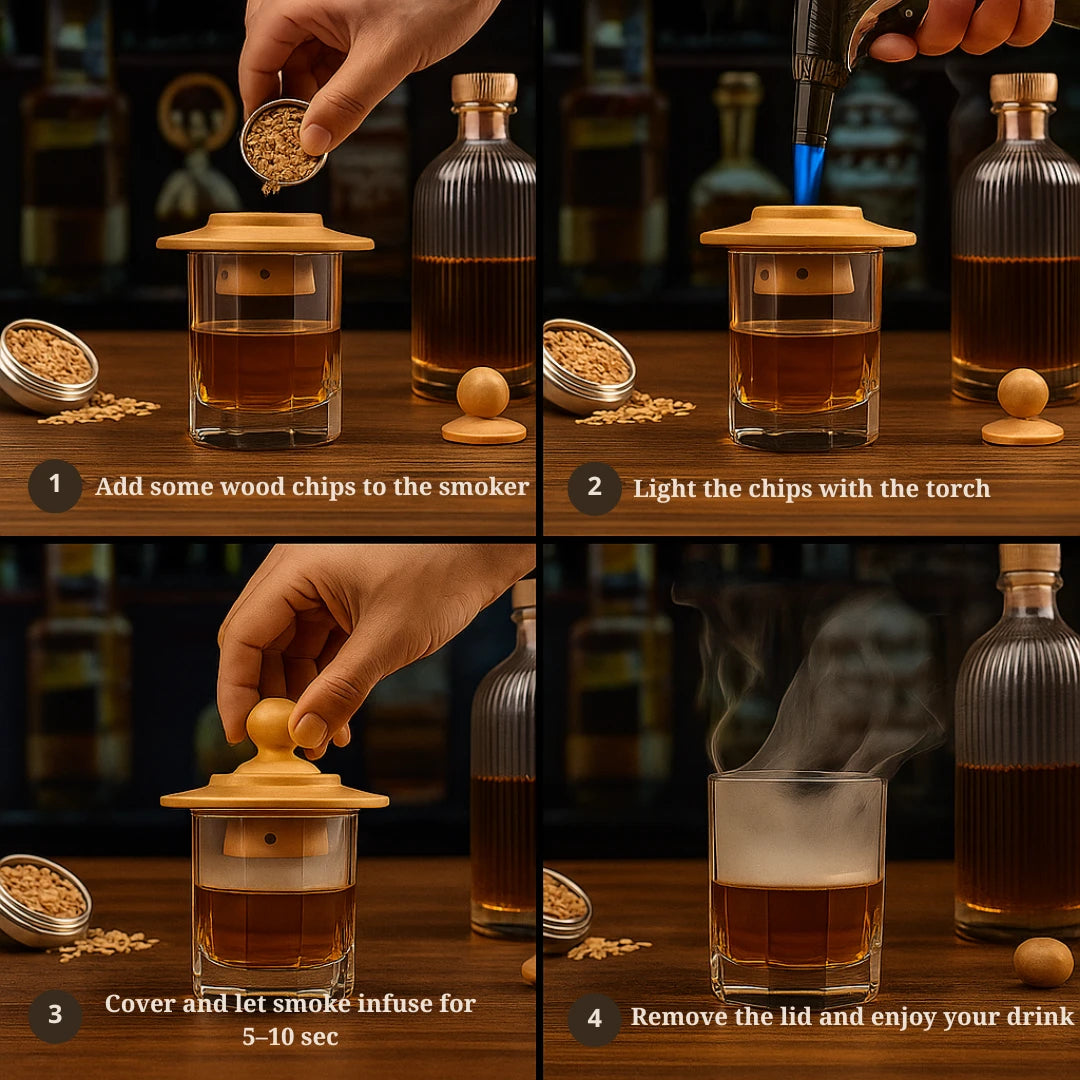 1 Add some wood chips to the smoker

2 Light the chips with the torch

3 Cover and let smoke infuse for 5–10 sec

4 Remove the lid and enjoy your drink